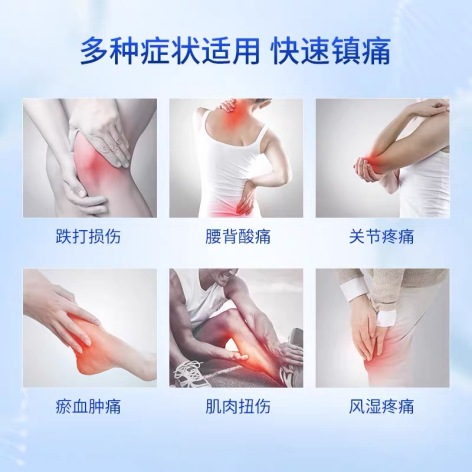 多种症状适用 快速镇痛

跌打损伤

腰背酸痛

关节疼痛

瘀血肿痛

肌肉扭伤

风湿疼痛