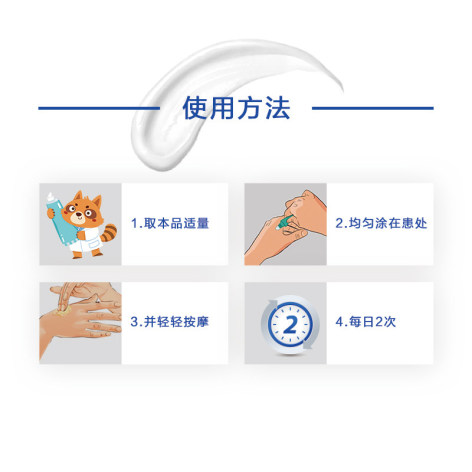 使用方法

1.取本品适量

2.均匀涂在患处

3.并轻轻按摩

2

4.每日2次